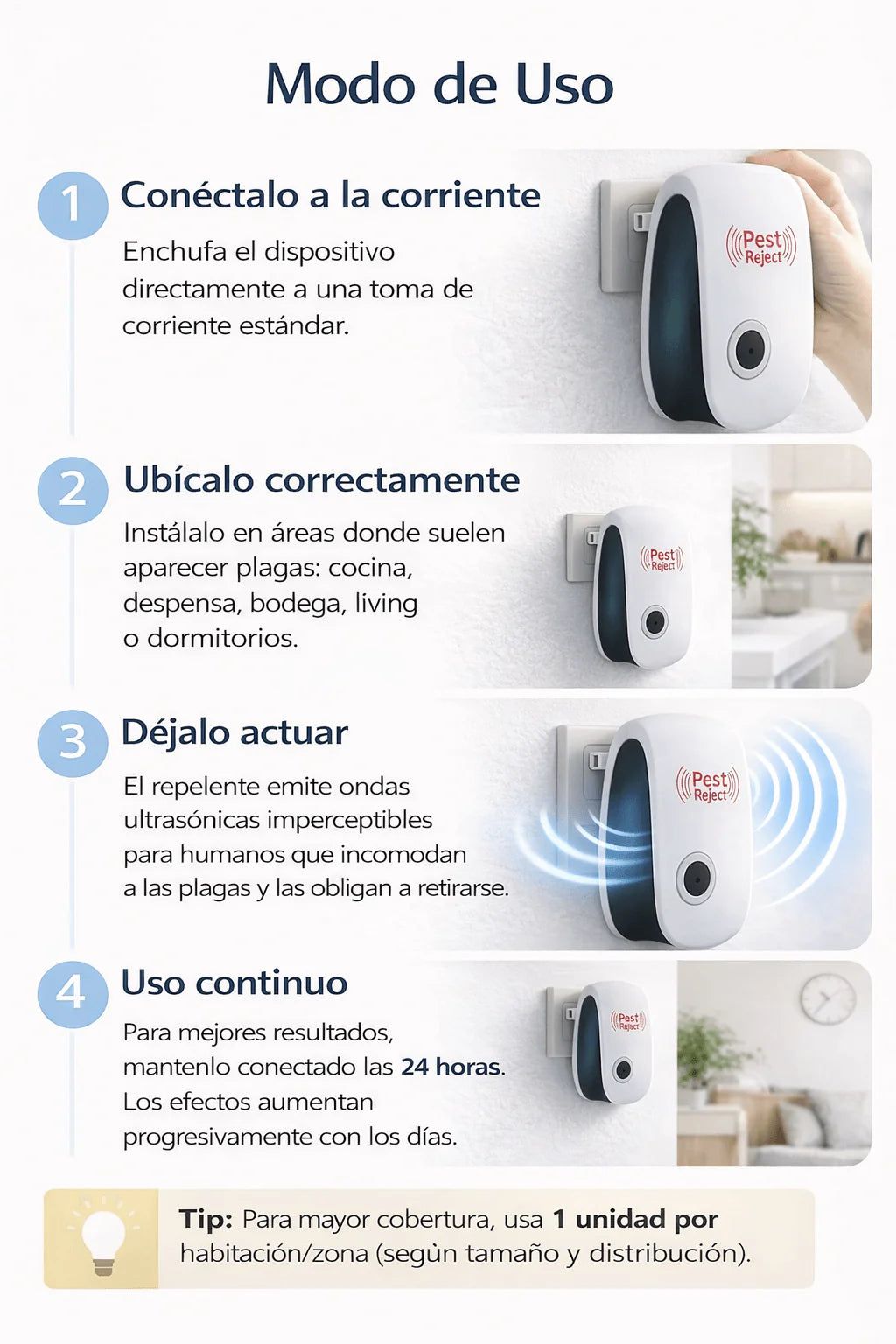 Modo de Uso

1 Conéctalo a la corriente

Enchufa el dispositivo directamente a una toma de corriente estándar.

Pest Reject

2 Ubícalo correctamente

Instálalo en áreas donde suelen aparecer plagas: cocina, despensa, bodega, living o dormitorios.

Pest Reject

3 Déjalo actuar

El repelente emite ondas ultrasónicas imperceptibles para humanos que incomodan a las plagas y las obligan a retirarse.

Pest Reject

4 Uso continuo

Para mejores resultados, mantenlo conectado las 24 horas. Los efectos aumentan progresivamente con los días.

Pest Reject

Tip: Para mayor cobertura, usa 1 unidad por habitación/zona (segùn tamaño y distribución).